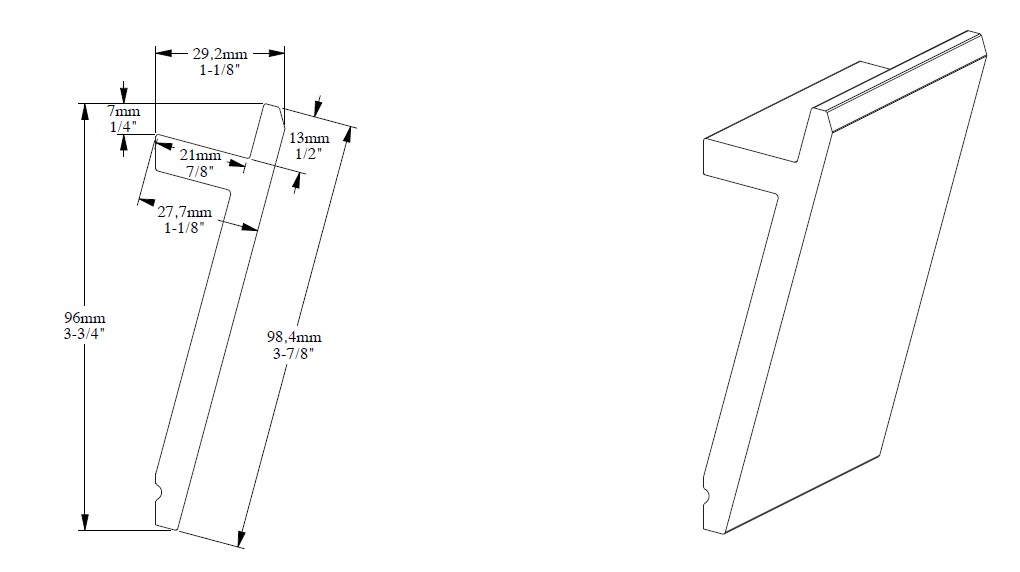 29,2mm
1-1/8"

7mm
1/4"

13mm
1/2"

21mm
7/8"

27,7mm
1-1/8"

96mm
3-3/4"

98,4mm
3-7/8"